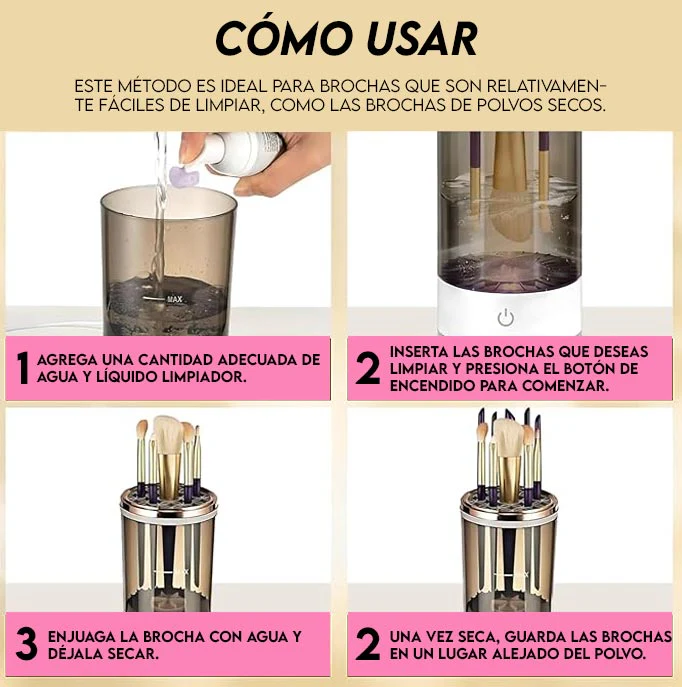 CÓMO USAR

ESTE MÉTODO ES IDEAL PARA BROCHAS QUE SON RELATIVAMENTE FÁCILES DE LIMPIAR, COMO LAS BROCHAS DE POLVOS SECOS.

MAX

1 AGREGA UNA CANTIDAD ADECUADA DE AGUA Y LÍQUIDO LIMPIADOR.

2 INSERTA LAS BROCHAS QUE DESEAS LIMPIAR Y PRESIONA EL BOTÓN DE ENCENDIDO PARA COMENZAR.

3 ENJUAGA LA BROCHA CON AGUA Y DÉJALA SECAR.

2 UNA VEZ SECA, GUARDA LAS BROCHAS EN UN LUGAR ALEJADO DEL POLVO.